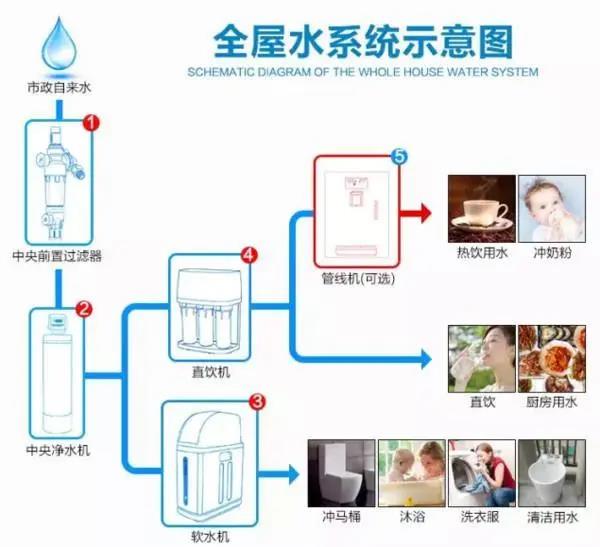 全屋水系统示意图
SCHEMATIC DIAGRAM OF THE WHOLE HOUSE WATER SYSTEM

市政自来水

1
中央前置过滤器

2
中央净水机

4
直饮机

3
软水机

5
管线机(可选)

热饮用水
冲奶粉

直饮
厨房用水

冲马桶
沐浴
洗衣服
清洁用水