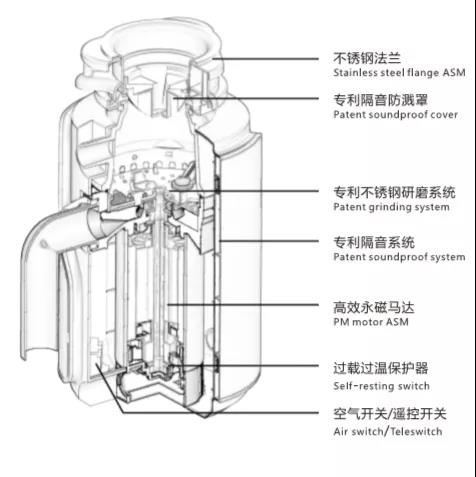 不锈钢法兰
Stainless steel flange ASM

专利隔音防溅罩
Patent soundproof cover

专利不锈钢研磨系统
Patent grinding system

专利隔音系统
Patent soundproof system

高效永磁马达
PM motor ASM

过载过温保护器
Self-resting switch

空气开关/遥控开关
Air switch/Teleswitch